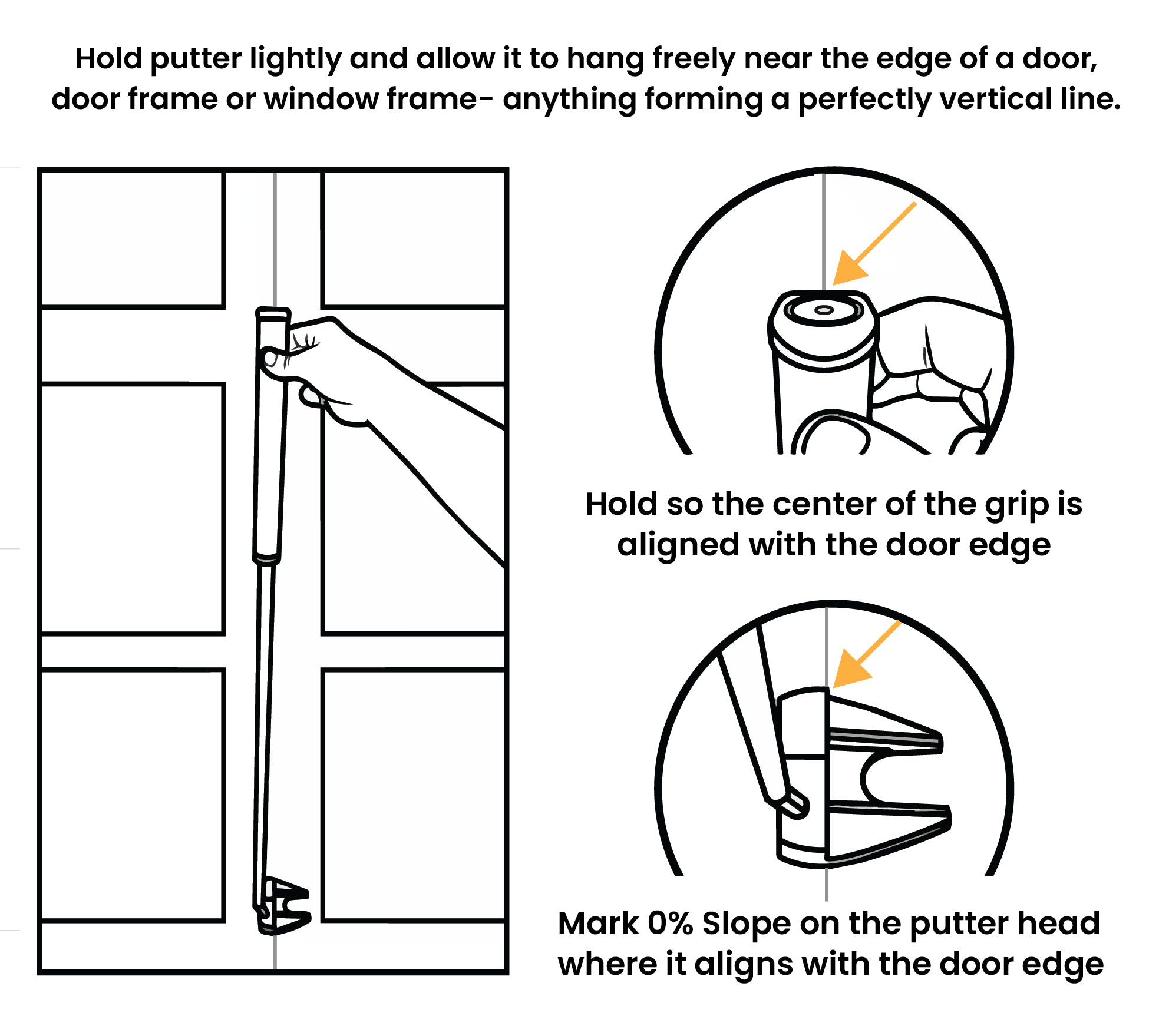 Hold putter lightly and allow it to hang freely near the edge of a door, door frame or window frame- anything forming a perfectly vertical line.

Hold so the center of the grip is aligned with the door edge

Mark 0% Slope on the putter head where it aligns with the door edge